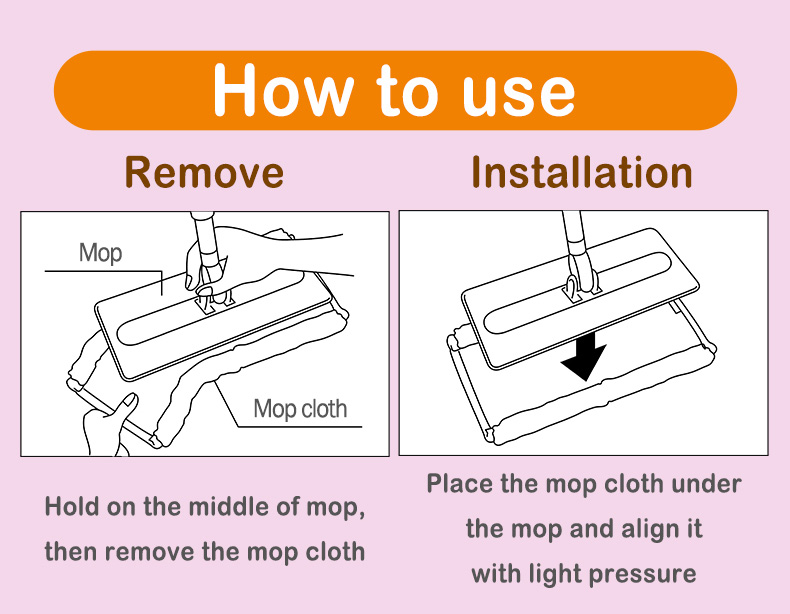 How to use

Remove

Mop

Mop cloth

Hold on the middle of mop, then remove the mop cloth

Installation

Place the mop cloth under the mop and align it with light pressure